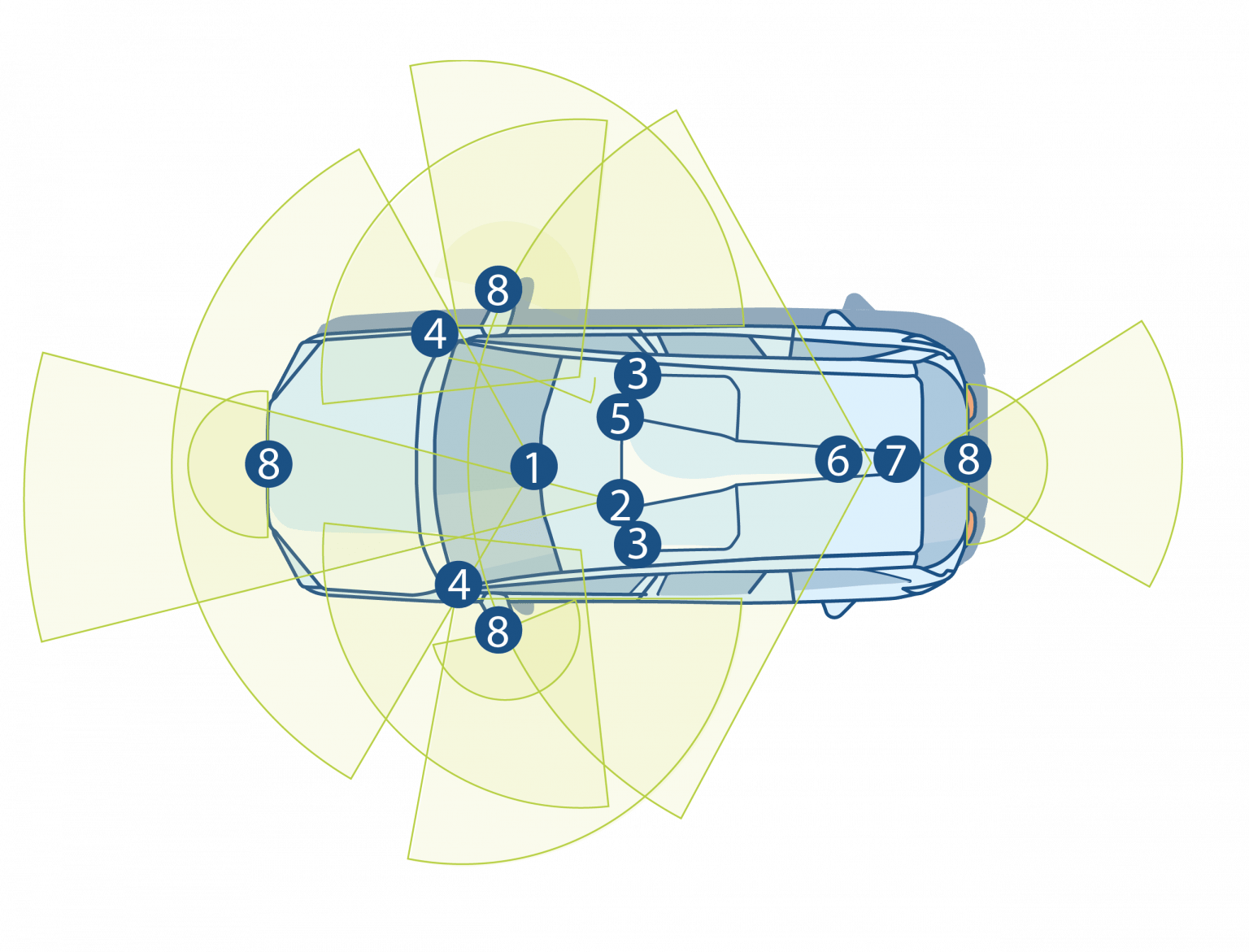 8
4
3
5
8
1
6
7
8
2
3
4
8